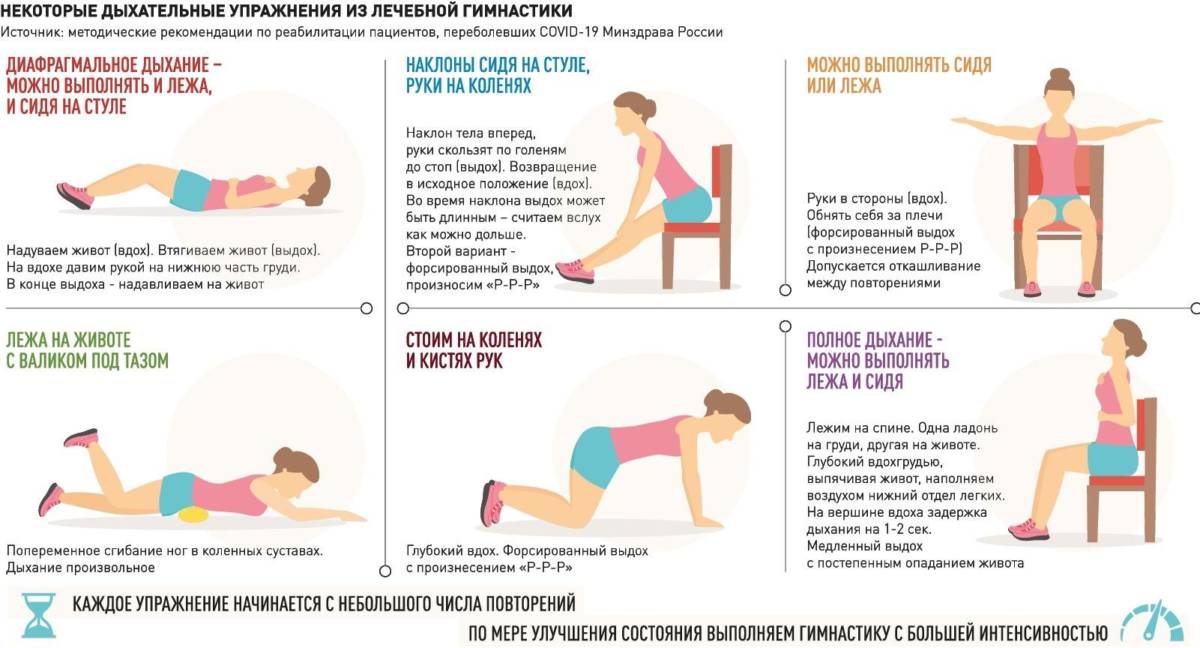 НЕКОТОРЫЕ ДЫХАТЕЛЬНЫЕ УПРАЖНЕНИЯ ИЗ ЛЕЧЕБНОЙ ГИМНАСТИКИ
Источник: методические рекомендации по реабилитации пациентов, переболевших COVID-19 Минздрава России

ДИАФРАГМАЛЬНОЕ ДЫХАНИЕ – МОЖНО ВЫПОЛНЯТЬ И ЛЕЖА, И СИДЯ НА СТУЛЕ

Надуваем живот (вдох). Втягиваем живот (выдох). На вдохе давим рукой на нижнюю часть груди. В конце выдоха - надавливаем на живот

НАКЛОНЫ СИДЯ НА СТУЛЕ, РУКИ НА КОЛЕНЯХ

Наклон тела вперед, руки скользят по голеням до стоп (выдох). Возвращение в исходное положение (вдох). Во время наклона выдох может быть длинным – считаем вслух как можно дольше. Второй вариант - форсированный выдох, произносим «Р-Р-Р»

МОЖНО ВЫПОЛНЯТЬ СИДЯ ИЛИ ЛЕЖА

Руки в стороны (вдох). Обнять себя за плечи (форсированный выдох с произнесением Р-Р-Р) Допускается откашливание между повторениями

ЛЕЖА НА ЖИВОТЕ С ВАЛИКОМ ПОД ТАЗОМ

Попеременное сгибание ног в коленных суставах. Дыхание произвольное

СТОИМ НА КОЛЕНЯХ И КИСТЯХ РУК

Глубокий вдох. Форсированный выдох с произнесением «Р-Р-Р»

ПОЛНОЕ ДЫХАНИЕ - МОЖНО ВЫПОЛНЯТЬ ЛЕЖА И СИДЯ

Лежим на спине. Одна ладонь на груди, другая на животе. Глубокий вдохгрудью, выпячивая живот, наполняем воздухом нижний отдел легких. На вершине вдоха задержка дыхания на 1-2 сек. Медленный выдох с постепенным опаданием живота

КАЖДОЕ УПРАЖНЕНИЕ НАЧИНАЕТСЯ С НЕБОЛЬШОГО ЧИСЛА ПОВТОРЕНИЙ

ПО МЕРЕ УЛУЧШЕНИЯ СОСТОЯНИЯ ВЫПОЛНЯЕМ ГИМНАСТИКУ С БОЛЬШЕЙ ИНТЕНСИВНОСТЬЮ